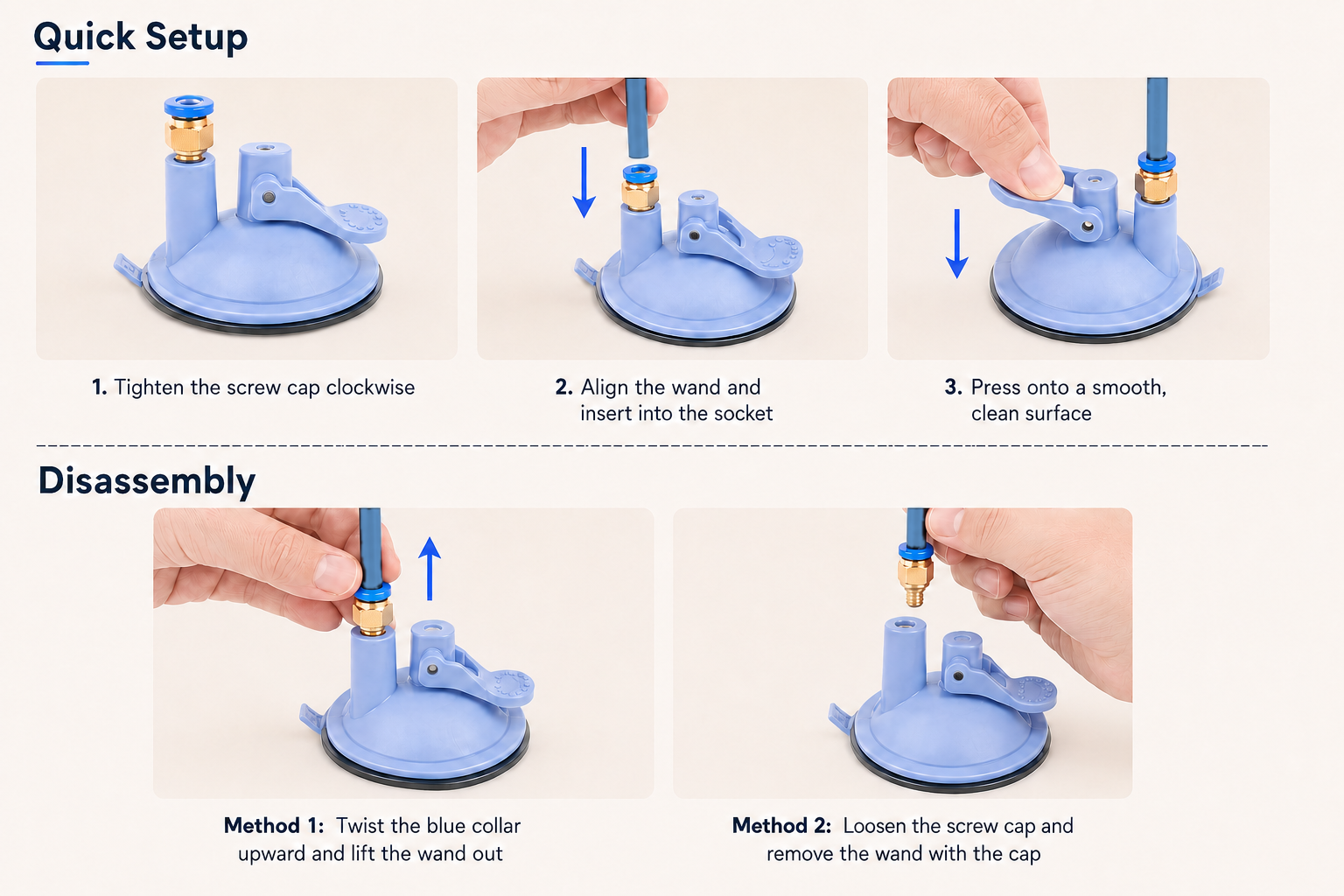 Quick Setup

1. Tighten the screw cap clockwise

2. Align the wand and insert into the socket

3. Press onto a smooth, clean surface

Disassembly

Method 1: Twist the blue collar upward and lift the wand out

Method 2: Loosen the screw cap and remove the wand with the cap